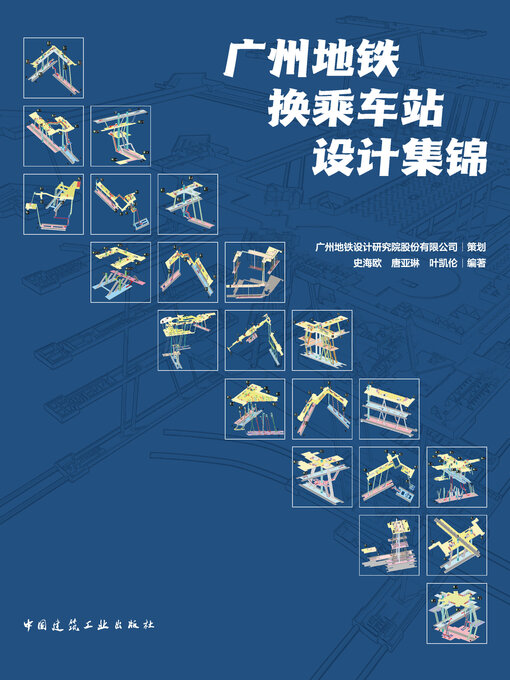 广州地铁
换乘车站
设计集锦

广州地铁设计研究院股份有限公司 | 策划
史海欧 唐亚琳 叶凯伦 | 编著

中国建筑工业出版社